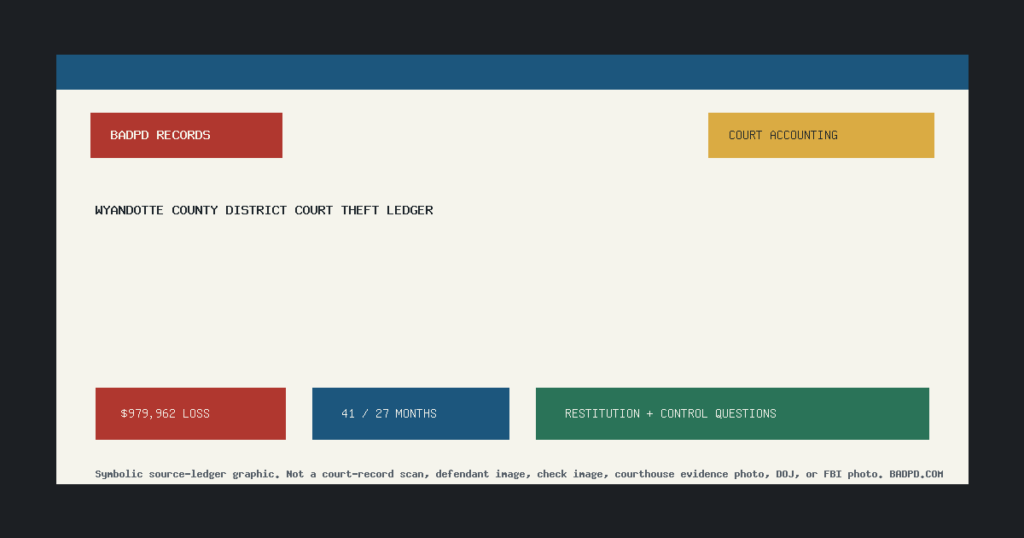 BADPD RECORDS

COURT ACCOUNTING

WYANDOTTE COUNTY DISTRICT COURT THEFT LEDGER

$979,962 LOSS

41 / 27 MONTHS

RESTITUTION + CONTROL QUESTIONS

Symbolic source-ledger graphic. Not a court-record scan, defendant image, check image, courthouse evidence photo, DOJ, or FBI photo. BADPD.COM