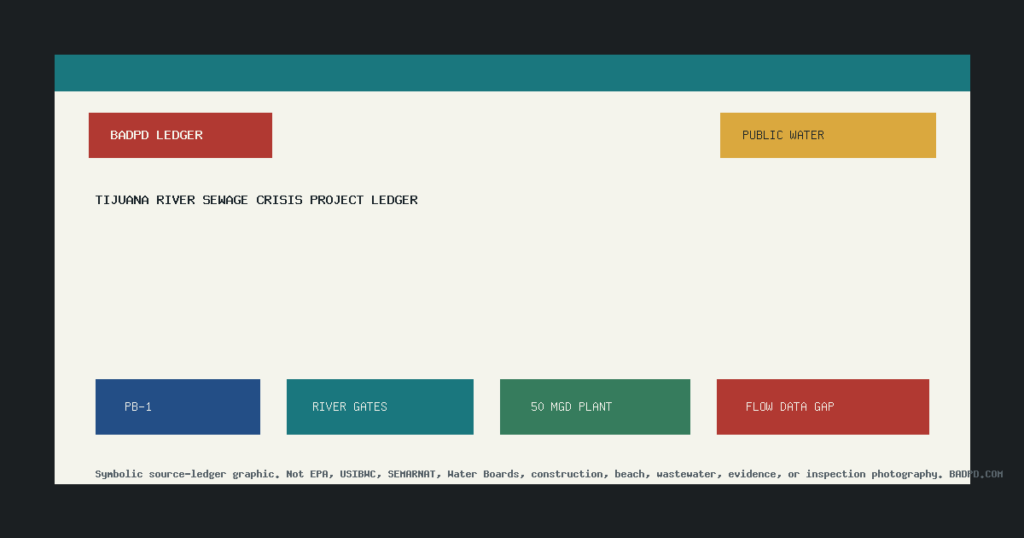 BADPD LEDGER

PUBLIC WATER

TIJUANA RIVER SEWAGE CRISIS PROJECT LEDGER

PB-1

RIVER GATES

50 MGD PLANT

FLOW DATA GAP

Symbolic source-ledger graphic. Not EPA, USIBWC, SEMARNAT, Water Boards, construction, beach, wastewater, evidence, or inspection photography. BADPD.COM