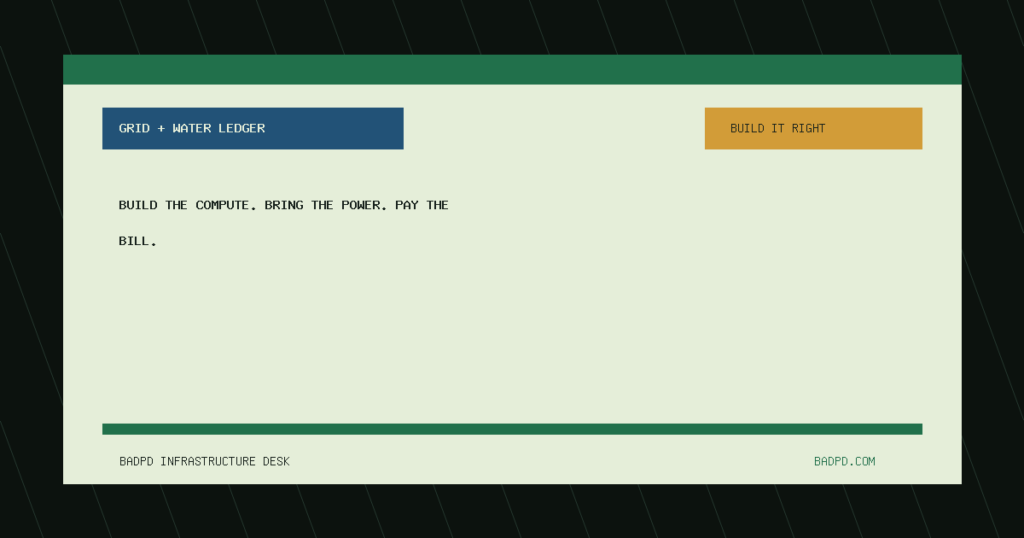 GRID + WATER LEDGER

BUILD IT RIGHT

BUILD THE COMPUTE. BRING THE POWER. PAY THE BILL.

BADPD INFRASTRUCTURE DESK

BADPD.COM