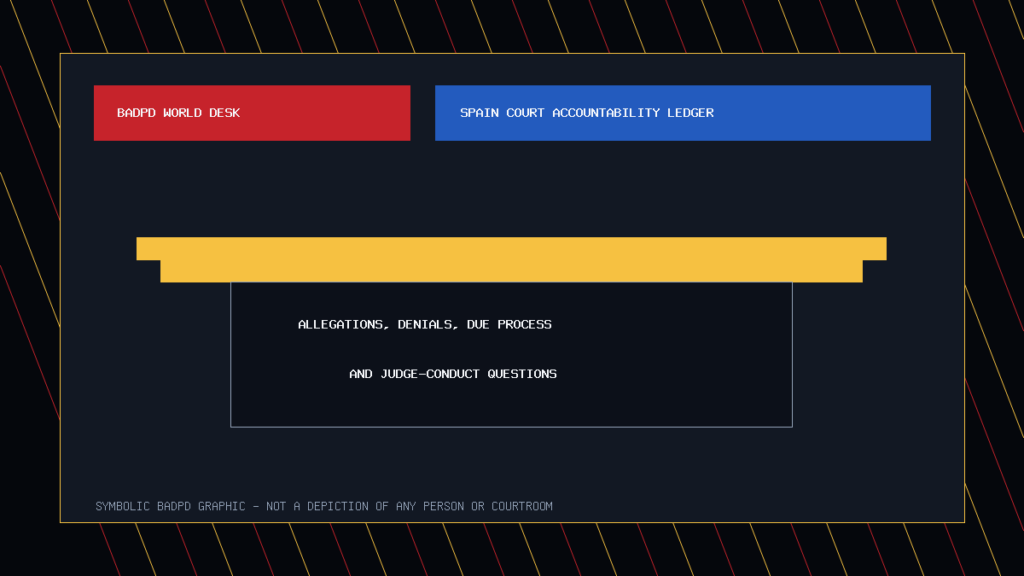 BADPD WORLD DESK

SPAIN COURT ACCOUNTABILITY LEDGER

ALLEGATIONS, DENIALS, DUE PROCESS

AND JUDGE-CONDUCT QUESTIONS

SYMBOLIC BADPD GRAPHIC - NOT A DEPICTION OF ANY PERSON OR COURTROOM