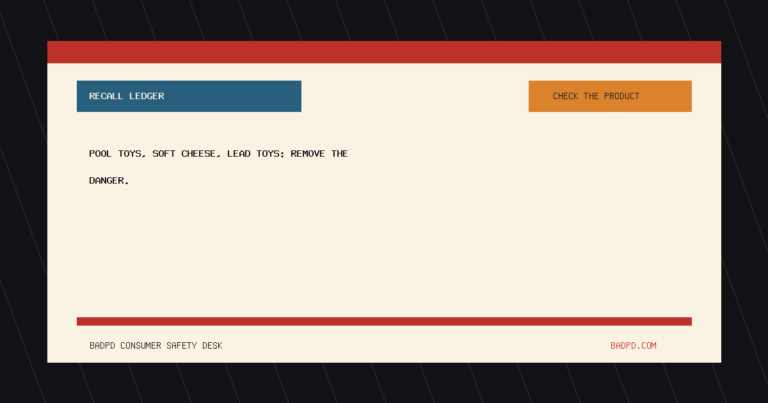 RECALL LEDGER

CHECK THE PRODUCT

POOL TOYS, SOFT CHEESE, LEAD TOYS: REMOVE THE DANGER.

BADPD CONSUMER SAFETY DESK

BADPD.COM