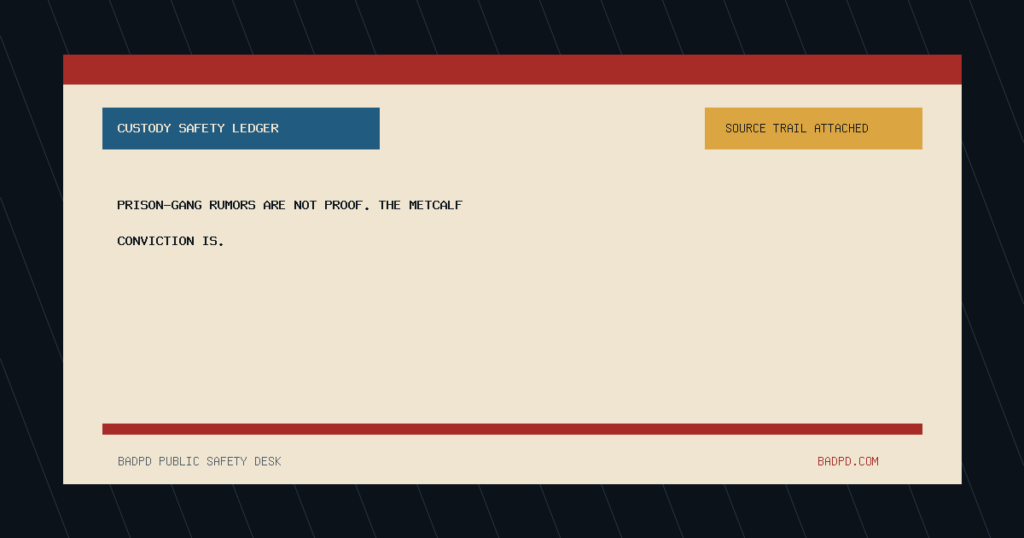 CUSTODY SAFETY LEDGER

SOURCE TRAIL ATTACHED

PRISON-GANG RUMORS ARE NOT PROOF. THE METCALF CONVICTION IS.

BADPD PUBLIC SAFETY DESK

BADPD.COM