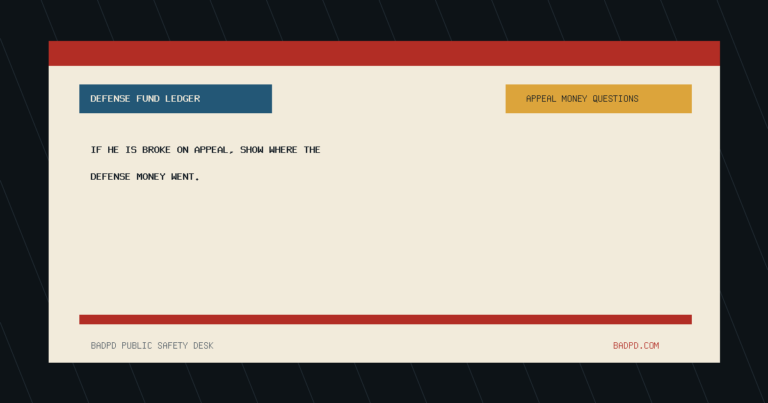 DEFENSE FUND LEDGER

APPEAL MONEY QUESTIONS

IF HE IS BROKE ON APPEAL, SHOW WHERE THE DEFENSE MONEY WENT.

BADPD PUBLIC SAFETY DESK

BADPD.COM