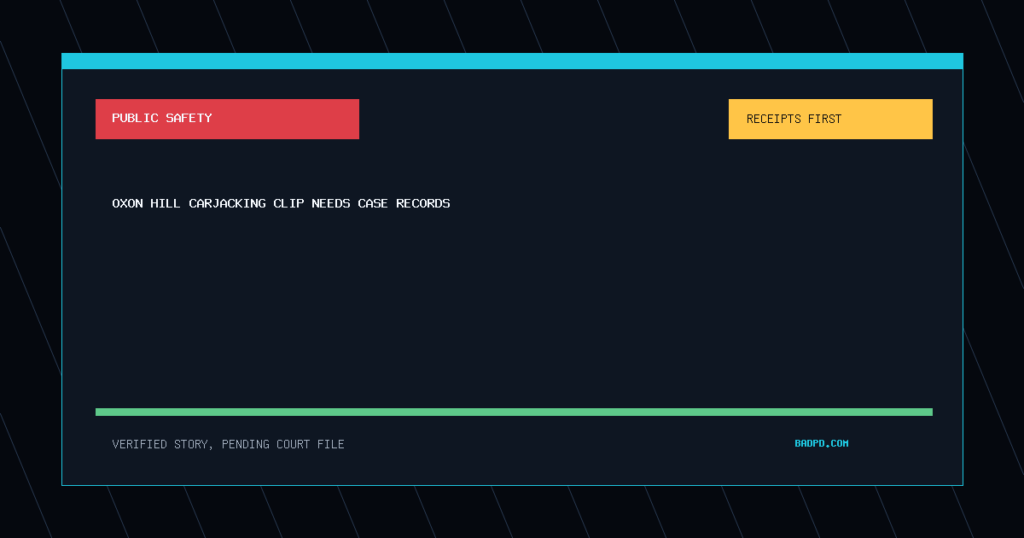 PUBLIC SAFETY

RECEIPTS FIRST

OXON HILL CARJACKING CLIP NEEDS CASE RECORDS

VERIFIED STORY, PENDING COURT FILE

BADPD.COM