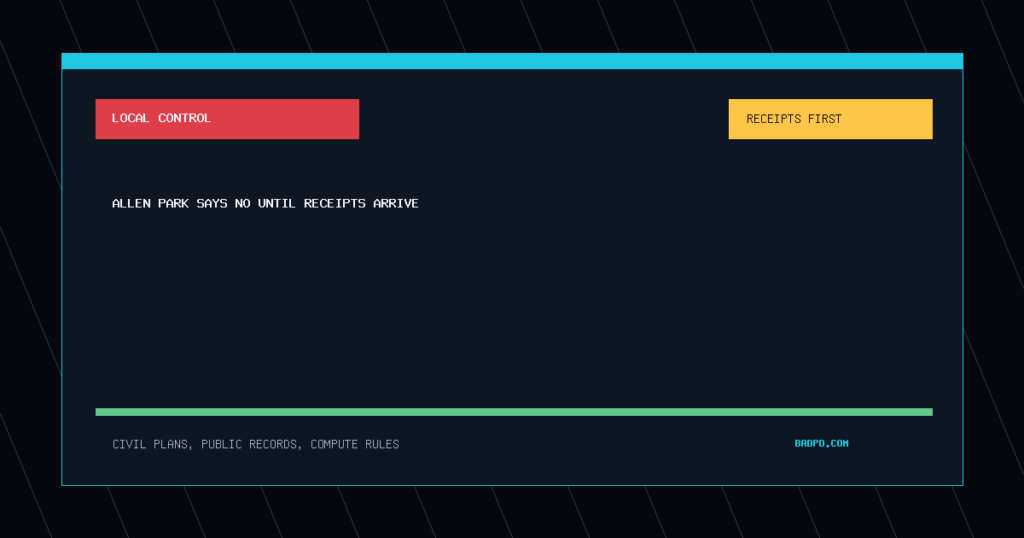 LOCAL CONTROL

RECEIPTS FIRST

ALLEN PARK SAYS NO UNTIL RECEIPTS ARRIVE

CIVIL PLANS, PUBLIC RECORDS, COMPUTE RULES

BADPD.COM