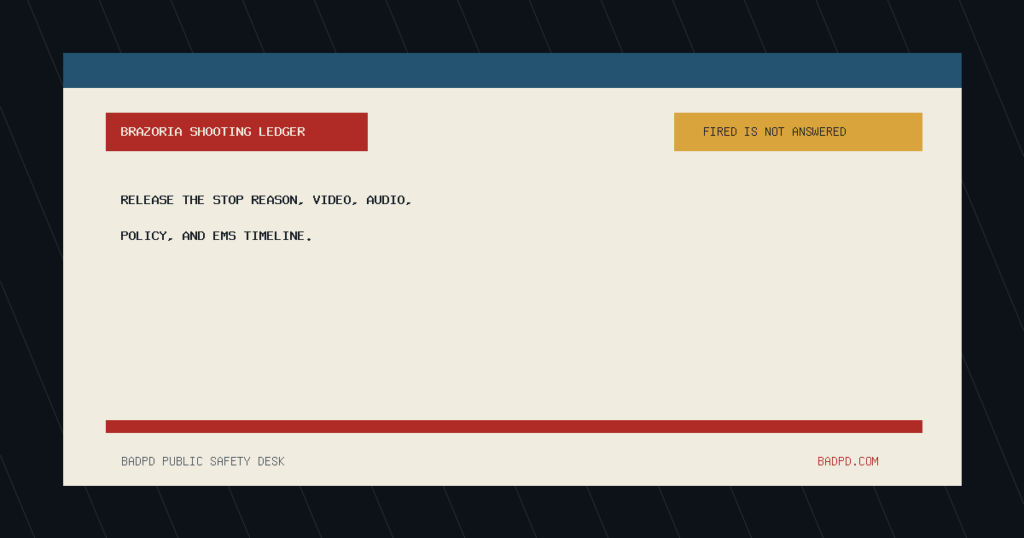 BRAZORIA SHOOTING LEDGER

FIRED IS NOT ANSWERED

RELEASE THE STOP REASON, VIDEO, AUDIO, POLICY, AND EMS TIMELINE.

BADPD PUBLIC SAFETY DESK

BADPD.COM