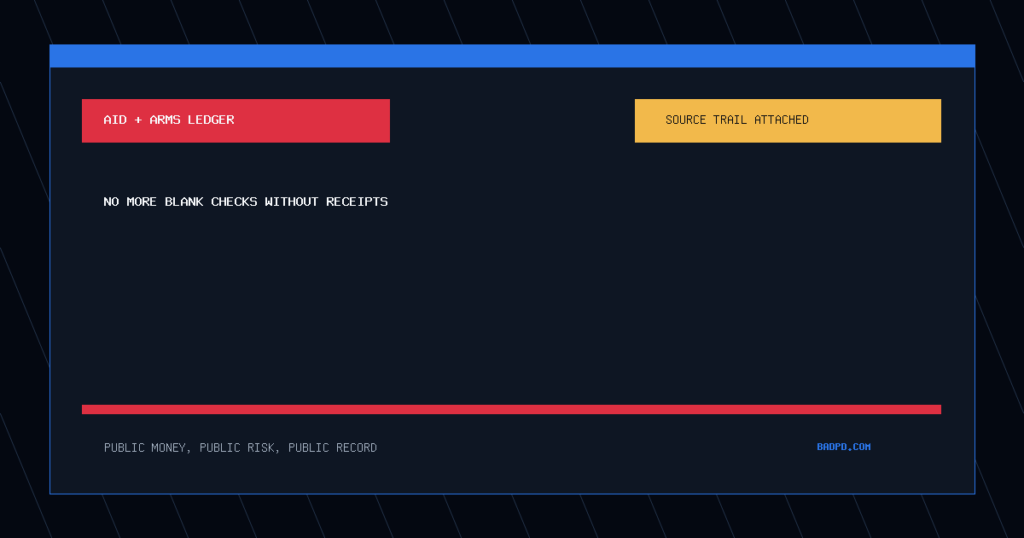 AID + ARMS LEDGER

SOURCE TRAIL ATTACHED

NO MORE BLANK CHECKS WITHOUT RECEIPTS

PUBLIC MONEY, PUBLIC RISK, PUBLIC RECORD

BADPD.COM