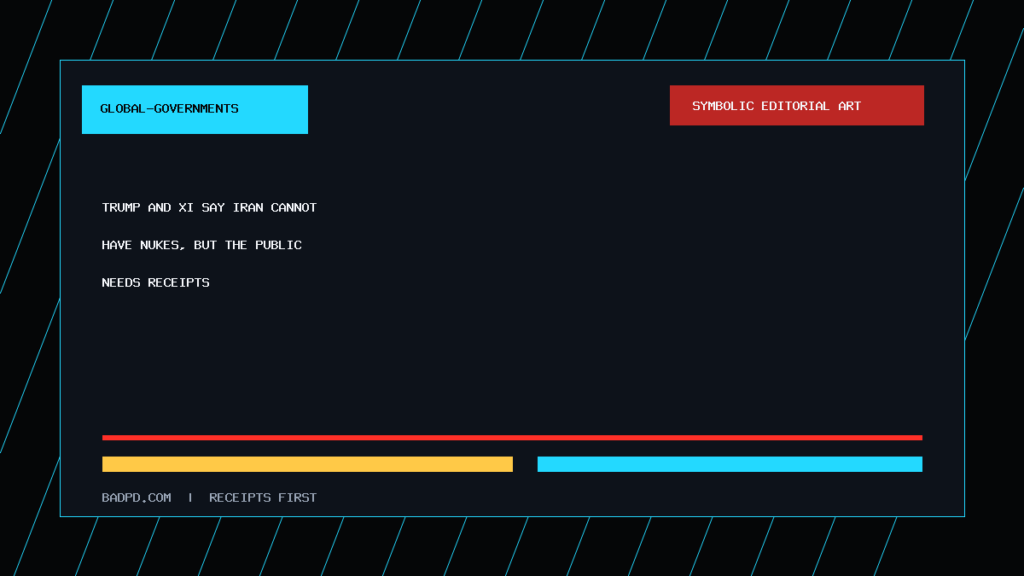 GLOBAL-GOVERNMENTS

SYMBOLIC EDITORIAL ART

TRUMP AND XI SAY IRAN CANNOT HAVE NUKES, BUT THE PUBLIC NEEDS RECEIPTS

BADPD.COM | RECEIPTS FIRST