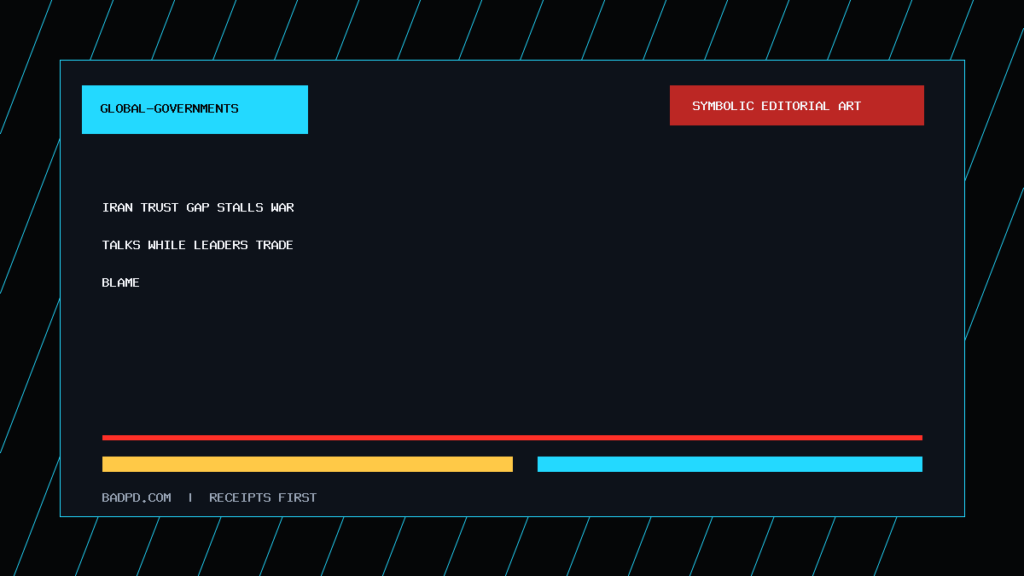 GLOBAL-GOVERNMENTS

SYMBOLIC EDITORIAL ART

IRAN TRUST GAP STALLS WAR TALKS WHILE LEADERS TRADE BLAME

BADPD.COM | RECEIPTS FIRST