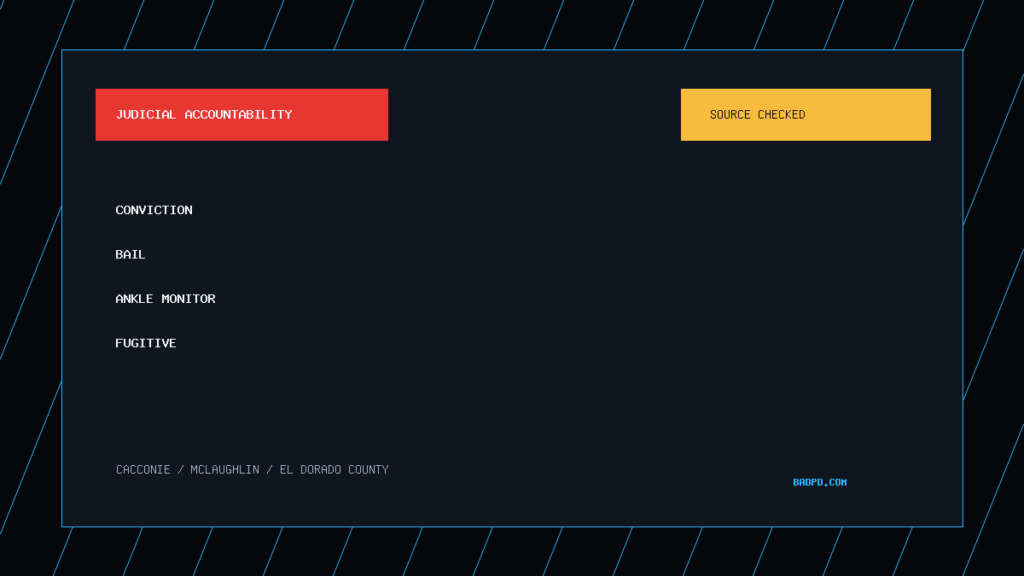 JUDICIAL ACCOUNTABILITY

SOURCE CHECKED

CONVICTION

BAIL

ANKLE MONITOR

FUGITIVE

CACCONIE / MCLAUGHLIN / EL DORADO COUNTY

BADPD.COM