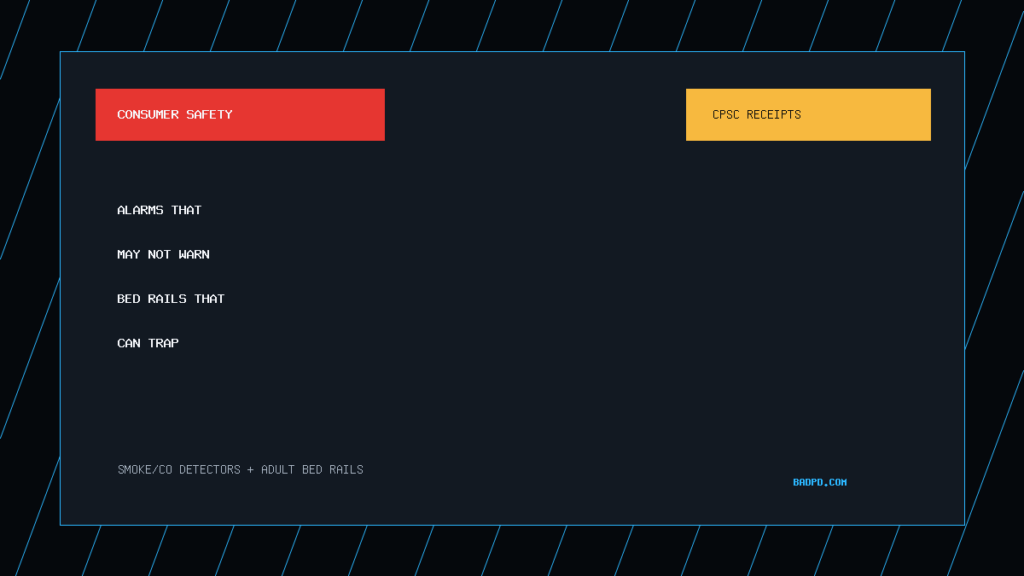 CONSUMER SAFETY

CPSC RECEIPTS

ALARMS THAT

MAY NOT WARN

BED RAILS THAT

CAN TRAP

SMOKE/CO DETECTORS + ADULT BED RAILS

BADPD.COM