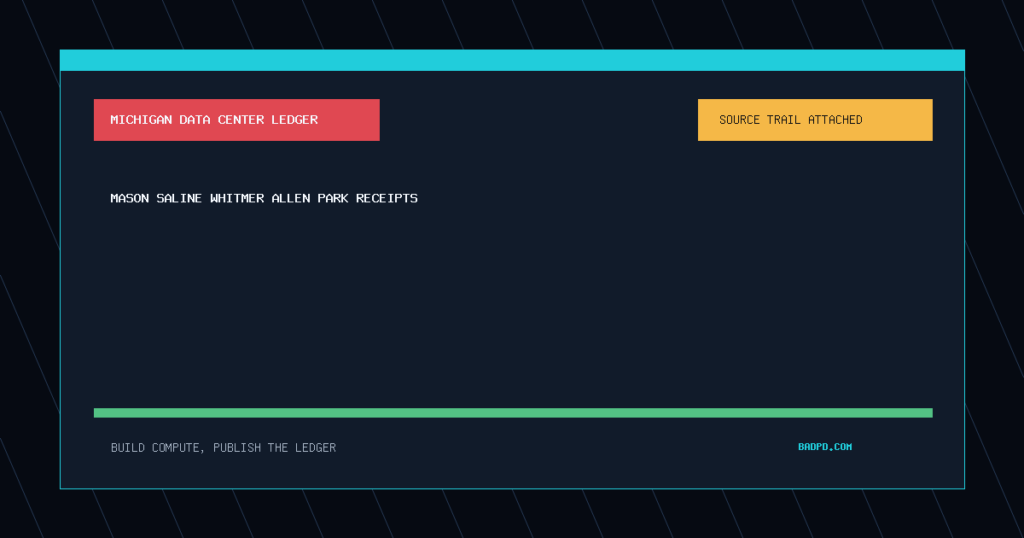 MICHIGAN DATA CENTER LEDGER

SOURCE TRAIL ATTACHED

MASON SALINE WHITMER ALLEN PARK RECEIPTS

BUILD COMPUTE, PUBLISH THE LEDGER

BADPD.COM