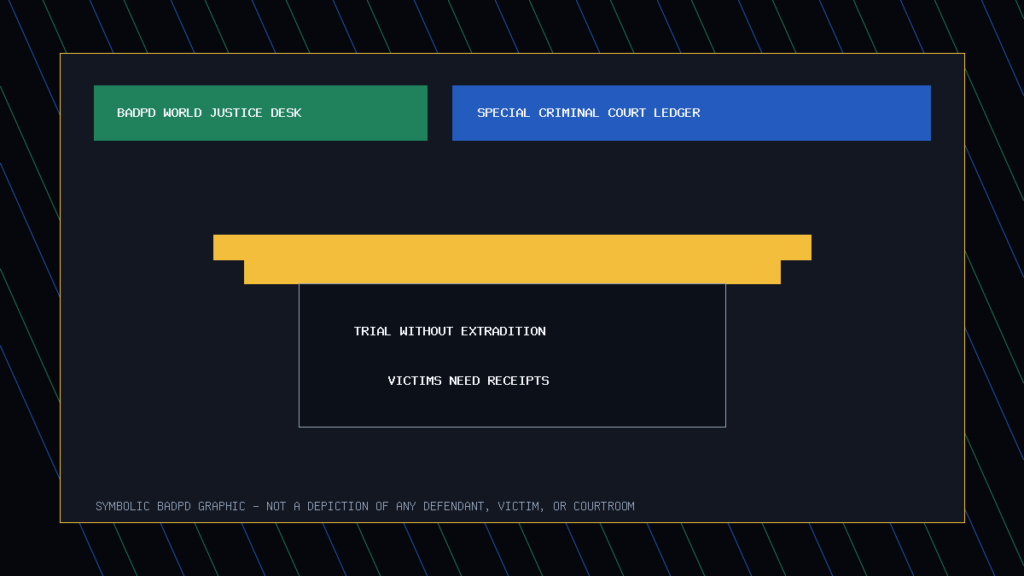 BADPD WORLD JUSTICE DESK

SPECIAL CRIMINAL COURT LEDGER

TRIAL WITHOUT EXTRADITION

VICTIMS NEED RECEIPTS

SYMBOLIC BADPD GRAPHIC - NOT A DEPICTION OF ANY DEFENDANT, VICTIM, OR COURTROOM