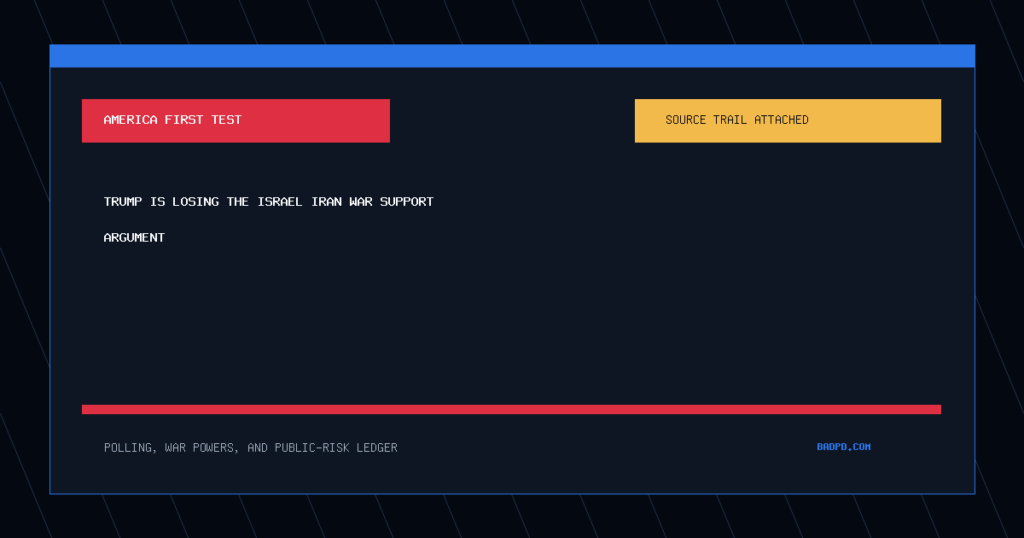 AMERICA FIRST TEST

SOURCE TRAIL ATTACHED

TRUMP IS LOSING THE ISRAEL IRAN WAR SUPPORT ARGUMENT

POLLING, WAR POWERS, AND PUBLIC-RISK LEDGER

BADPD.COM